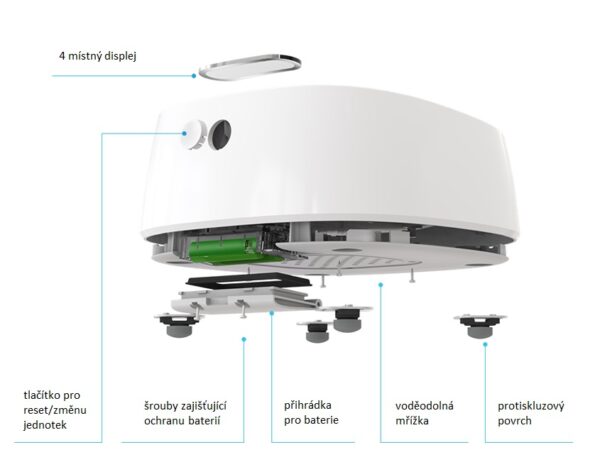 4 místný displej

tlačítko pro reset/změnu jednotek

šrouby zajišťující ochranu baterií

přihrádka pro baterie

voděodolná mřížka

protiskluzový povrch